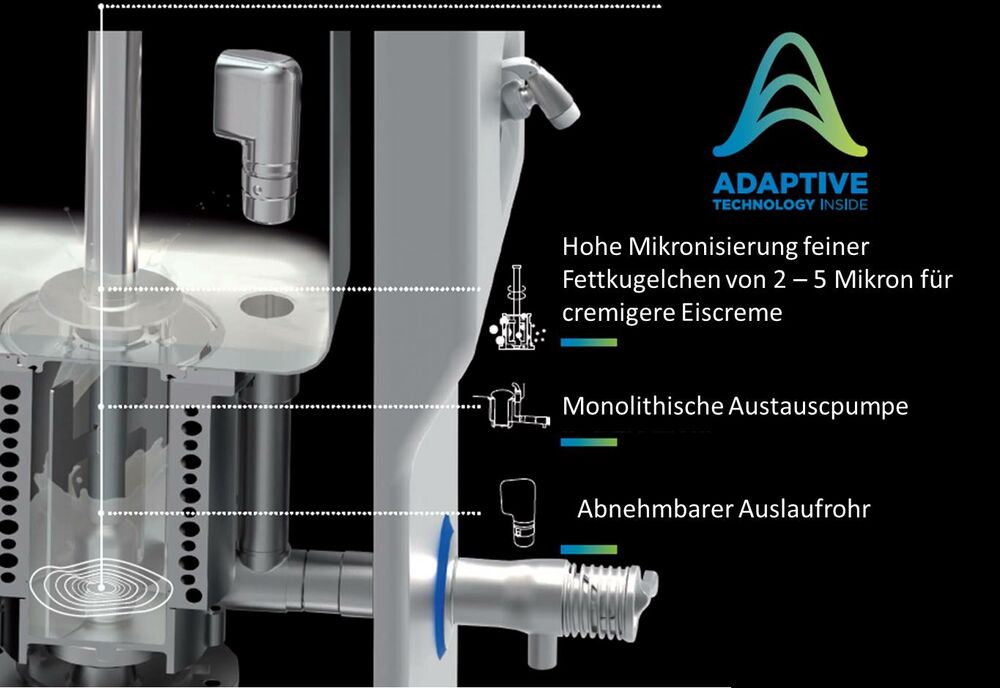 ADAPTIVE
TECHNOLOGY INSIDE

Hohe Mikronisierung feiner Fettkugelchen von 2 – 5 Mikron für cremigere Eiscreme

Monolithische Austauscpumpe

Abnehmbarer Auslaufrohr